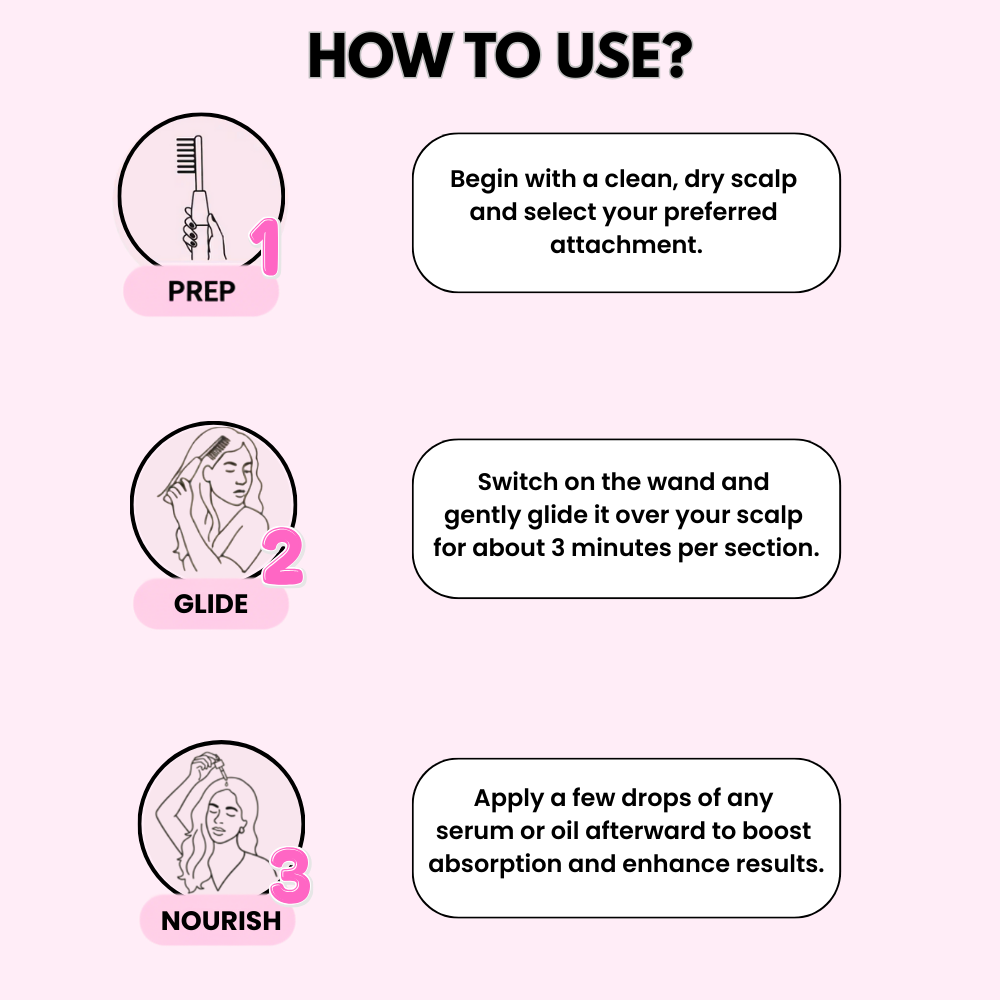 HOW TO USE?

1
PREP

Begin with a clean, dry scalp and select your preferred attachment.

2
GLIDE

Switch on the wand and gently glide it over your scalp for about 3 minutes per section.

3
NOURISH

Apply a few drops of any serum or oil afterward to boost absorption and enhance results.